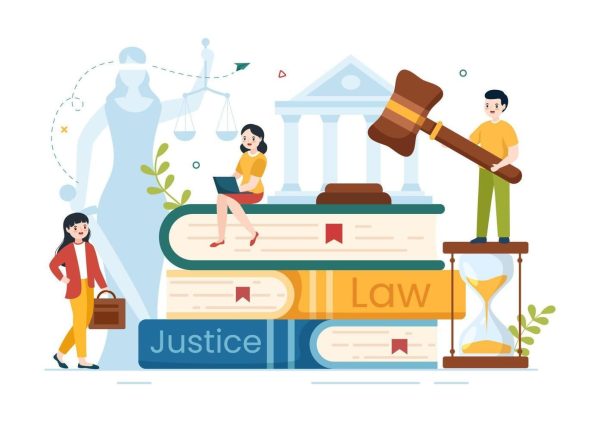 Law

Justice